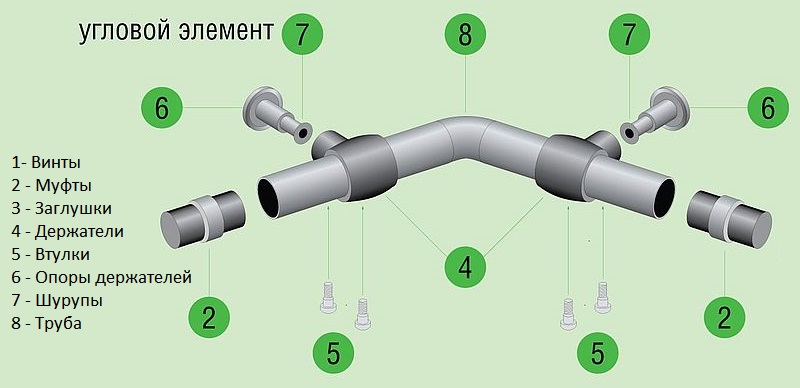 угловой элемент

7

8

7

6

6

1- Винты
2 - Муфты
3 - Заглушки
4 - Держатели
5 - Втулки
6 - Опоры держателей
7 - Шурупы
8 - Труба

4

2

2

5

5