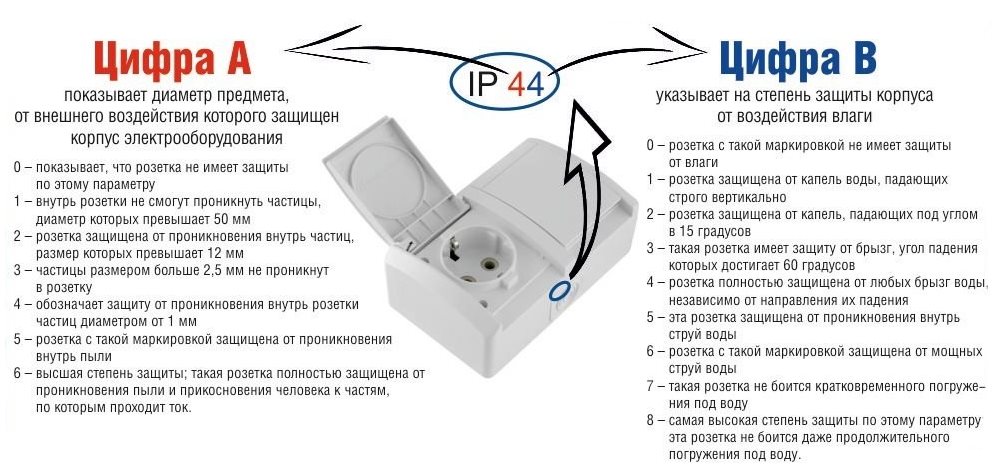 Цифра А

показывает диаметр предмета, от внешнего воздействия которого защищен корпус электрооборудования

0 – показывает, что розетка не имеет защиты по этому параметру
1 – внутрь розетки не смогут проникнуть частицы, диаметр которых превышает 50 мм
2 – розетка защищена от проникновения внутрь частиц, размер которых превышает 12 мм
3 – частицы размером больше 2,5 мм не проникнут в розетку
4 – обозначает защиту от проникновения внутрь розетки частиц диаметром от 1 мм
5 – розетка с такой маркировкой защищена от проникновения внутрь пыли
6 – высшая степень защиты; такая розетка полностью защищена от проникновения пыли и прикосновения человека к частям, по которым проходит ток.

IP 44

Цифра В

указывает на степень защиты корпуса от воздействия влаги

0 – розетка с такой маркировкой не имеет защиты от влаги
1 – розетка защищена от капель воды, падающих строго вертикально
2 – розетка защищена от капель, падающих под углом в 15 градусов
3 – такая розетка имеет защиту от брызг, угол падения которых достигает 60 градусов
4 – розетка полностью защищена от любых брызг воды, независимо от направления их падения
5 – эта розетка защищена от проникновения внутрь струй воды
6 – розетка с такой маркировкой защищена от мощных струй воды
7 – такая розетка не боится кратковременного погружения под воду
8 – самая высокая степень защиты по этому параметру эта розетка не боится даже продолжительного погружения под воду.