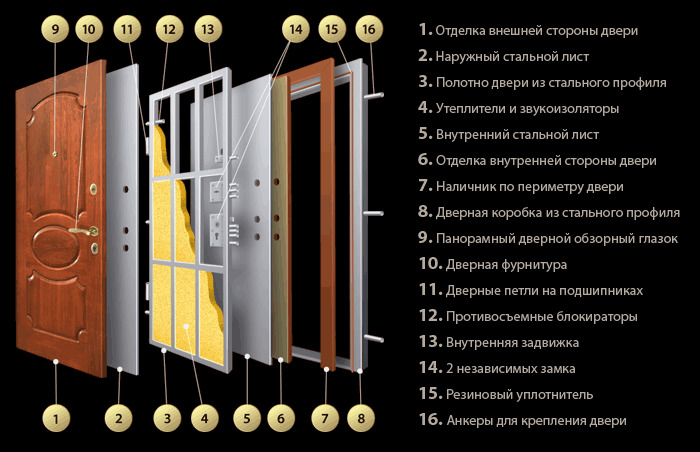 9 10 11 12 13 14 15 16

1 2 3 4 5 6 7 8

1. Отделка внешней стороны двери
2. Наружный стальной лист
3. Полотно двери из стального профиля
4. Утеплители и звукоизоляторы
5. Внутренний стальной лист
6. Отделка внутренней стороны двери
7. Наличник по периметру двери
8. Дверная коробка из стального профиля
9. Панорамный дверной обзорный глазок
10. Дверная фурнитура
11. Дверные петли на подшипниках
12. Противосъемные блокираторы
13. Внутренняя задвижка
14. 2 независимых замка
15. Резиновый уплотнитель
16. Анкеры для крепления двери