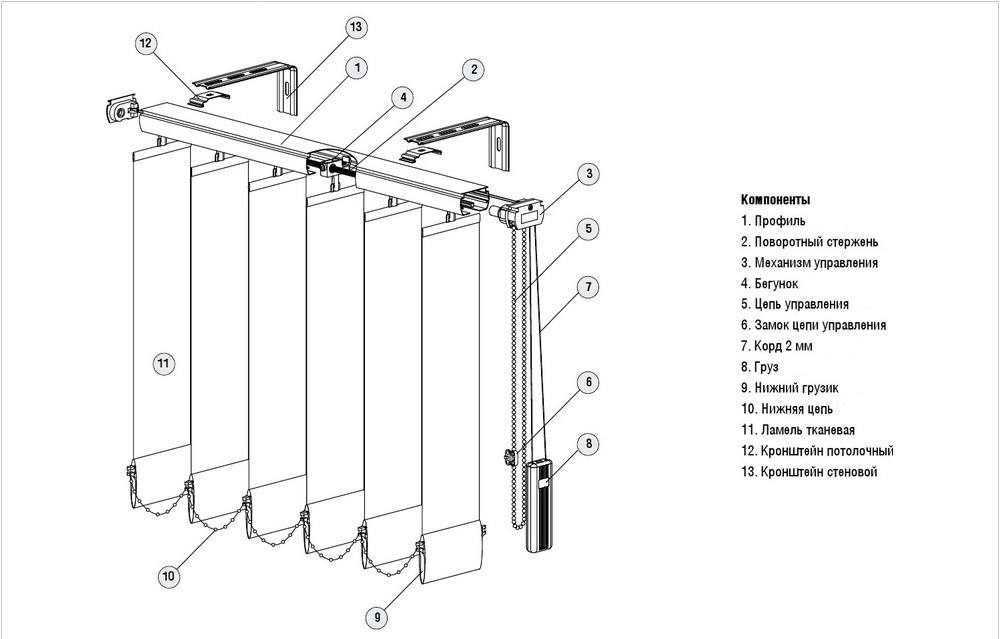 12
13
1
2
4
3
5
7
11
6
8
10
9

Компоненты
1. Профиль
2. Поворотный стержень
3. Механизм управления
4. Бегунок
5. Цепь управления
6. Замок цепи управления
7. Корд 2 мм
8. Груз
9. Нижний грузик
10. Нижняя цепь
11. Ламель тканевая
12. Кронштейн потолочный
13. Кронштейн стеновой