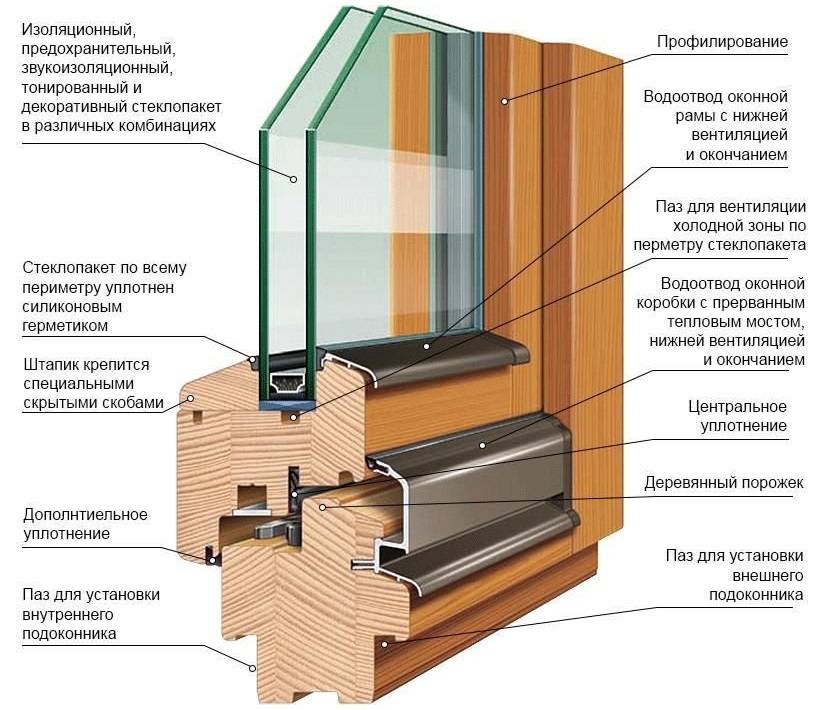 Изоляционный, предохранительный, звукоизоляционный, тонированный и декоративный стеклопакет в различных комбинациях

Стеклопакет по всему периметру уплотнен силиконовым герметиком

Штапик крепится специальными скрытыми скобами

Дополнтиельное уплотнение

Паз для установки внутреннего подоконника

Профилирование

Водоотвод оконной рамы с нижней вентиляцией и окончанием

Паз для вентиляции холодной зоны по перметру стеклопакета

Водоотвод оконной коробки с прерванным тепловым мостом, нижней вентиляцией и окончанием

Центральное уплотнение

Деревянный порожек

Паз для установки внешнего подоконника