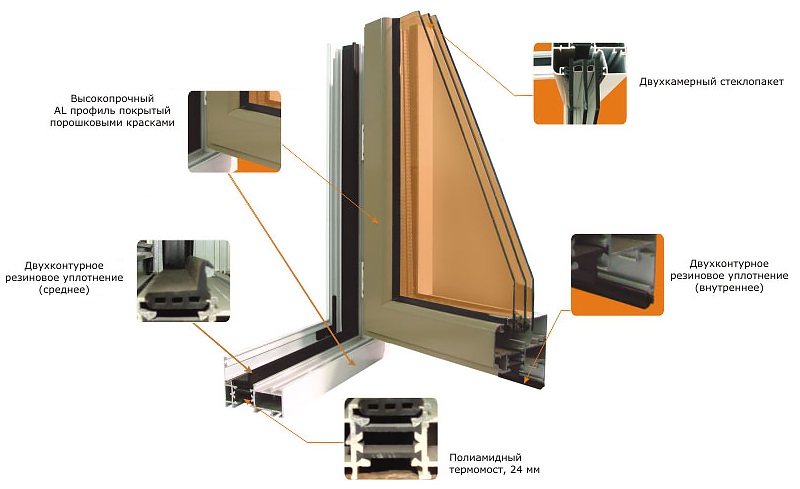 Высокопрочный AL профиль покрытый порошковыми красками

Двухкамерный стеклопакет

Двухконтурное резиновое уплотнение (среднее)

Двухконтурное резиновое уплотнение (внутреннее)

Полиамидный термомост, 24 мм